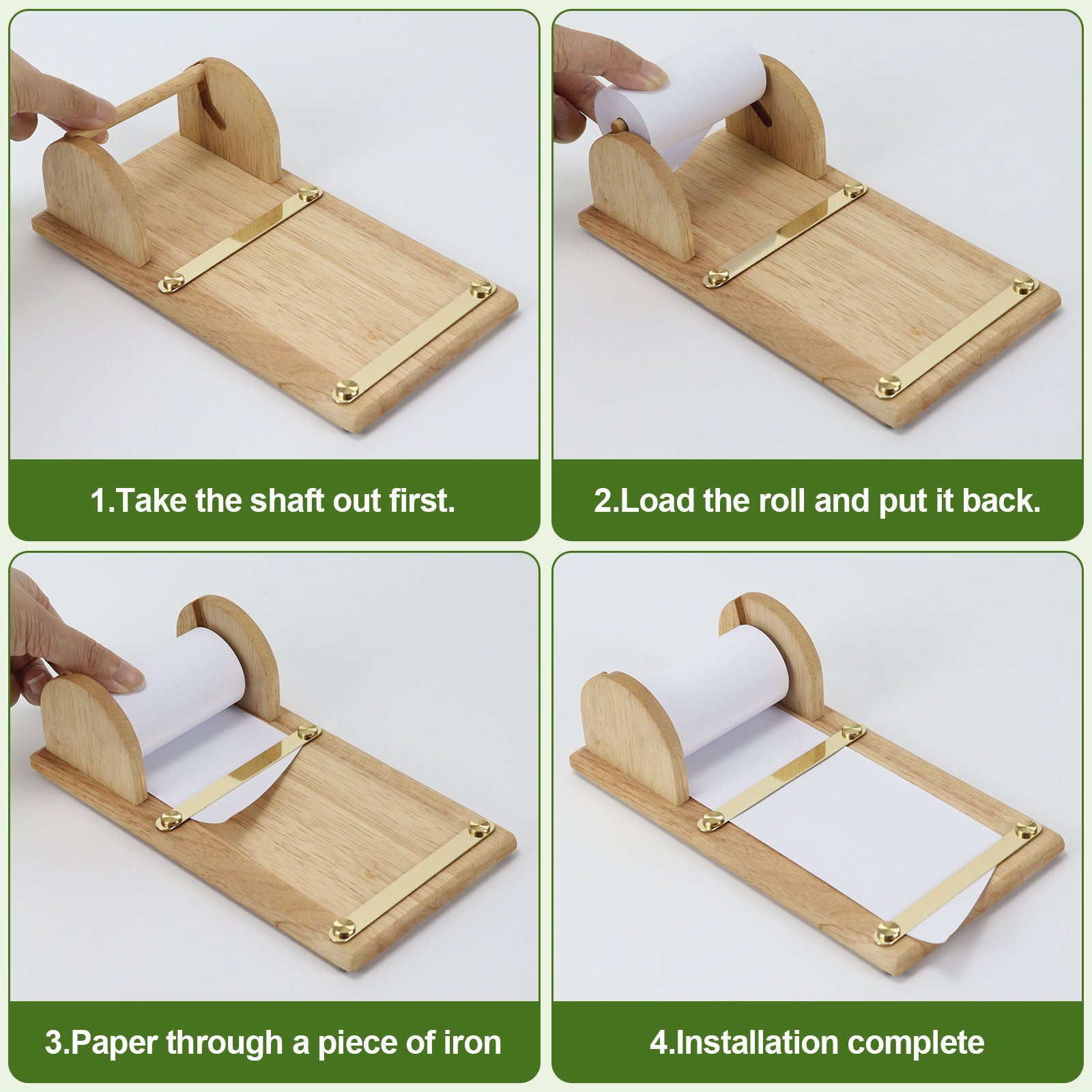 1.Take the shaft out first.

2.Load the roll and put it back.

3.Paper through a piece of iron

4.Installation complete