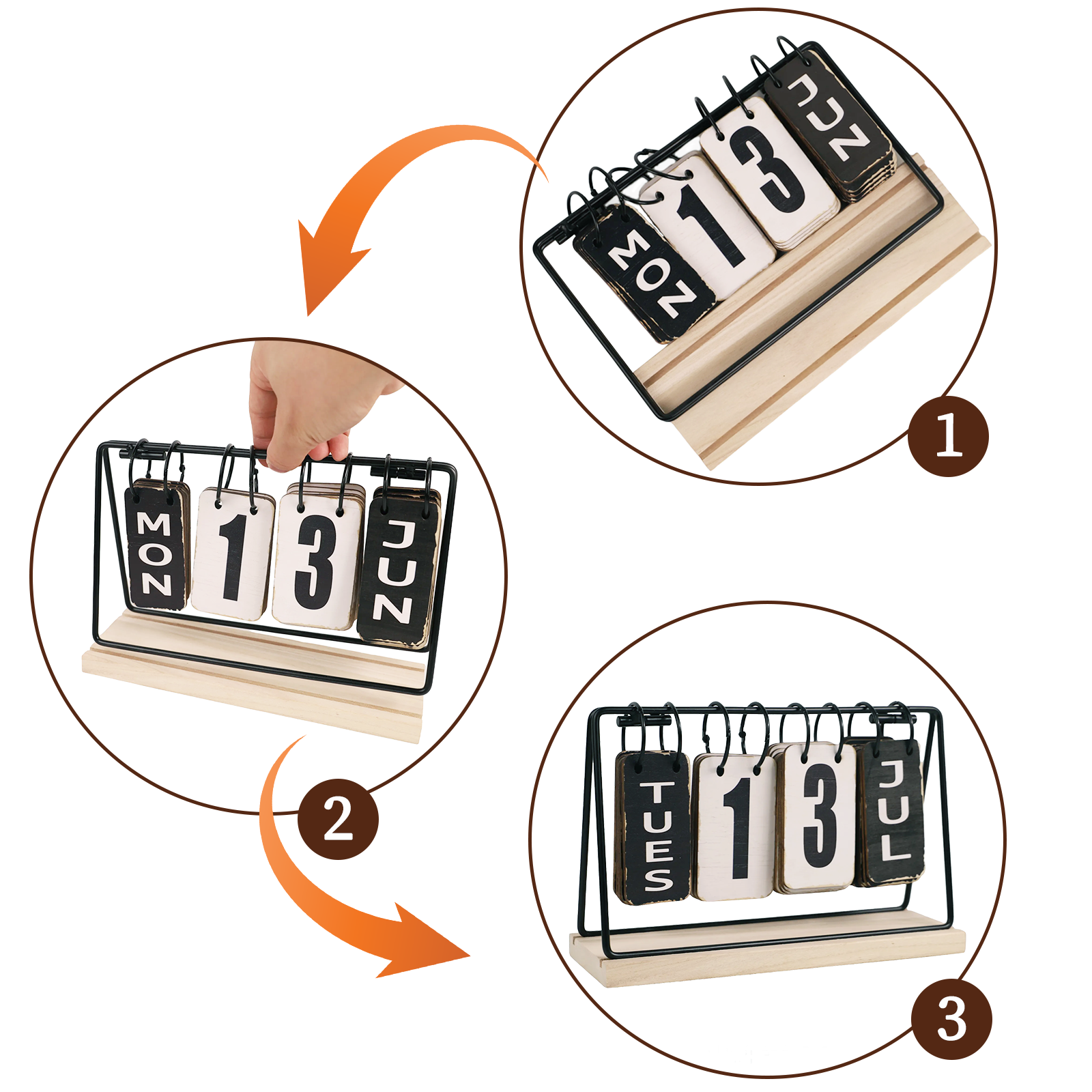 MON 1 3 JUN

1

MON 1 3 JUN

2

TUES 1 3 JUL

3