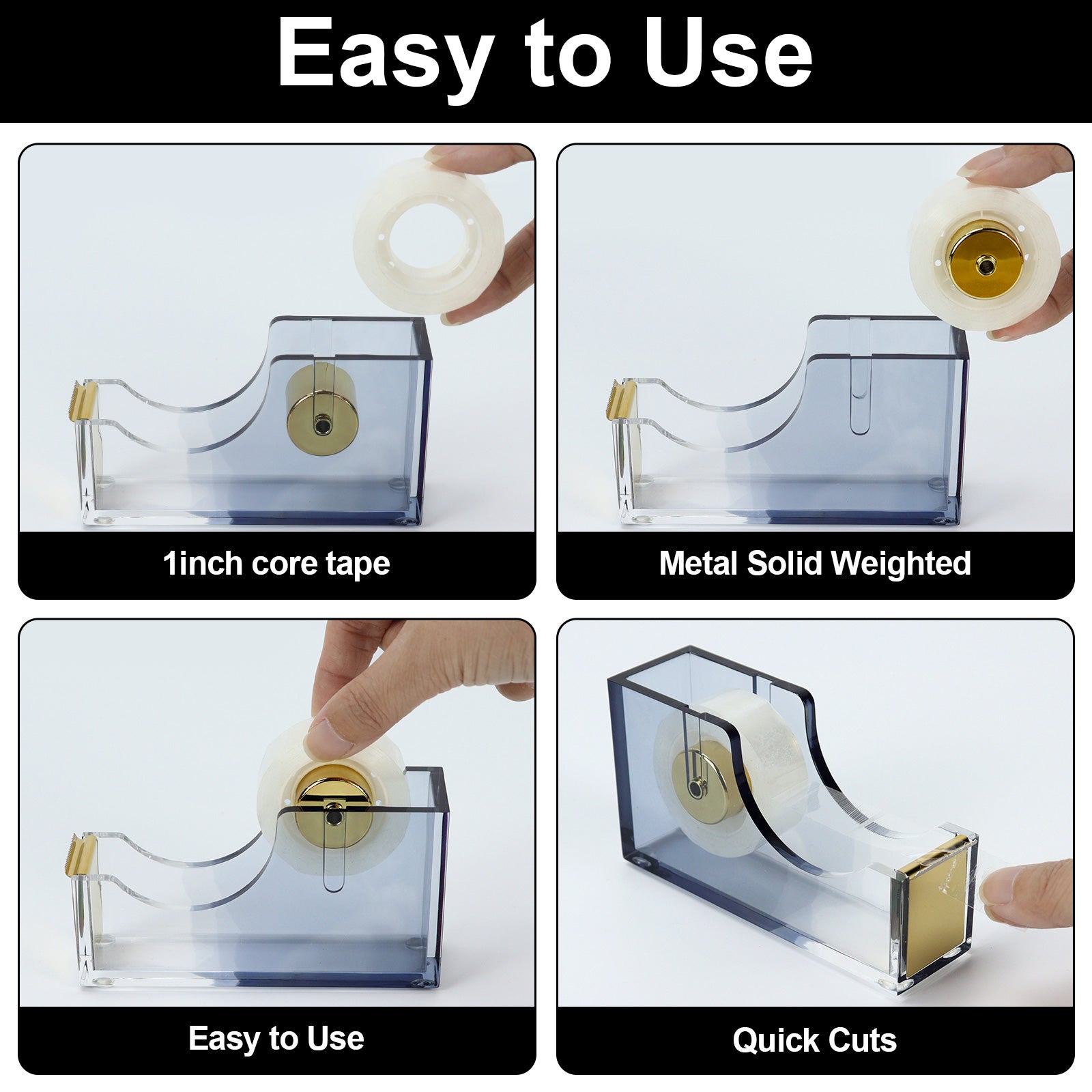 Easy to Use

1inch core tape

Metal Solid Weighted

Easy to Use

Quick Cuts